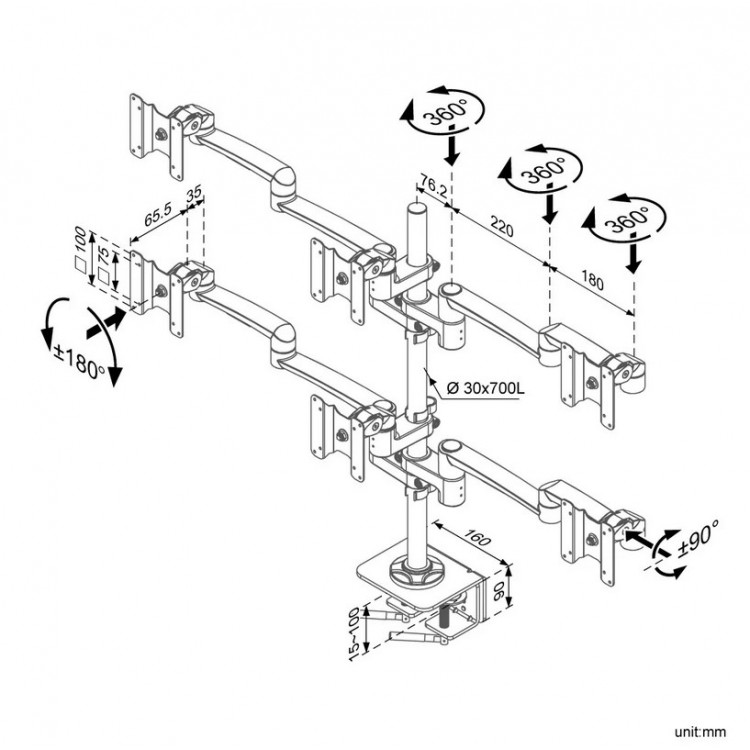 360°

360°

360°

76.2

220

180

65.5

35

□100

□75

±180°

Ø 30x700L

160

90

15~100

±90°

unit:mm