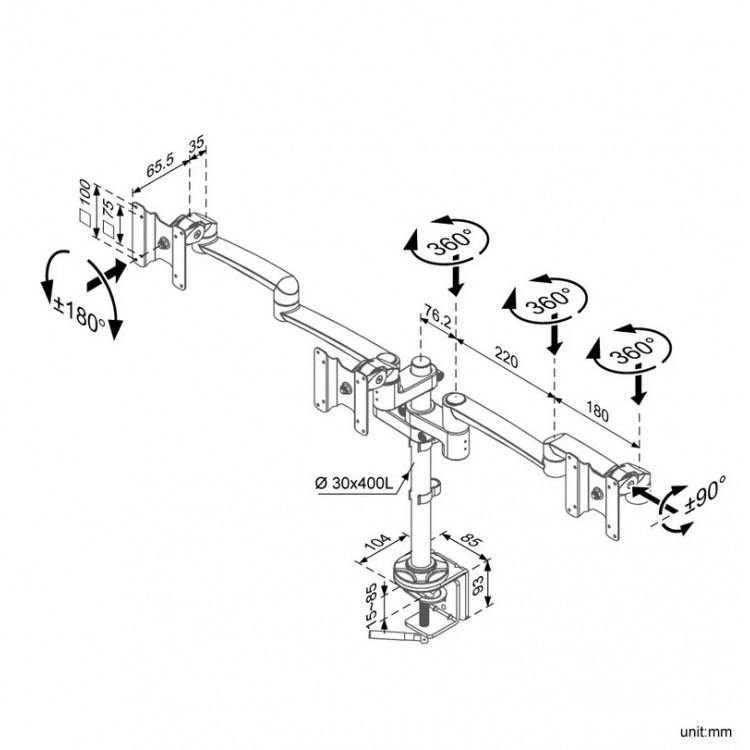 65.5
35
□100
□75
±180°
360°
360°
360°
76.2
220
180
Ø 30x400L
±90°
104
85
93
15~85
unit:mm